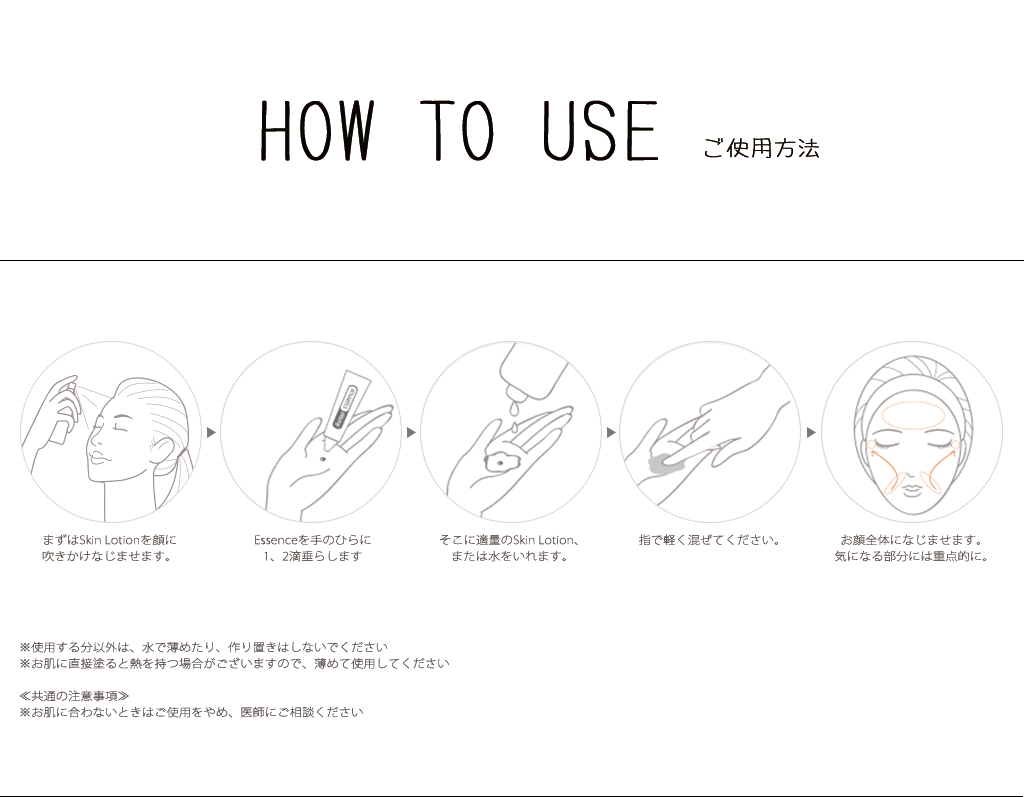 HOW TO USE ご使用方法

まずはSkin Lotionを顔に吹きかけなじませます。

Essenceを手のひらに1、2滴垂らします

そこに適量のSkin Lotion、または水をいれます。

指で軽く混ぜてください。

お顔全体になじませます。気になる部分には重点的に。

※使用する分以外は、水で薄めたり、作り置きはしないでください
※お肌に直接塗ると熱を持つ場合がございますので、薄めて使用してください

≪共通の注意事項≫
※お肌に合わないときはご使用をやめ、医師にご相談ください